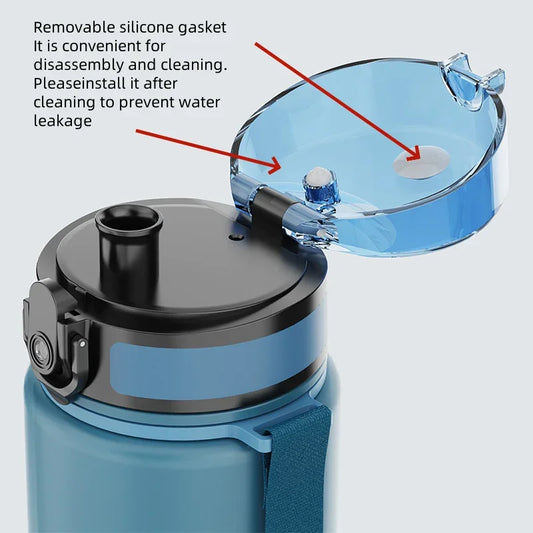 Removable silicone gasket
It is convenient for disassembly and cleaning. Pleaseinstall it after cleaning to prevent water leakage